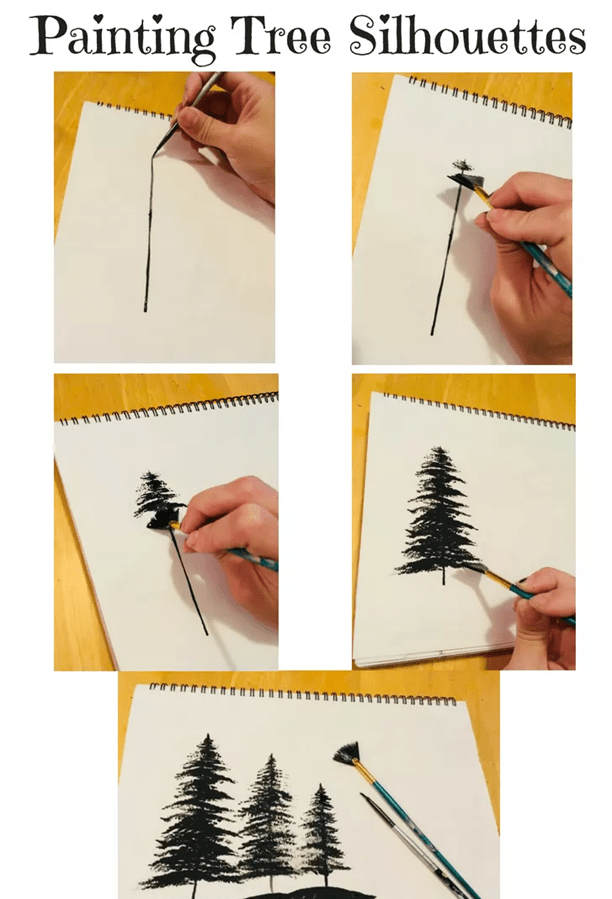 Painting Tree Silhouettes